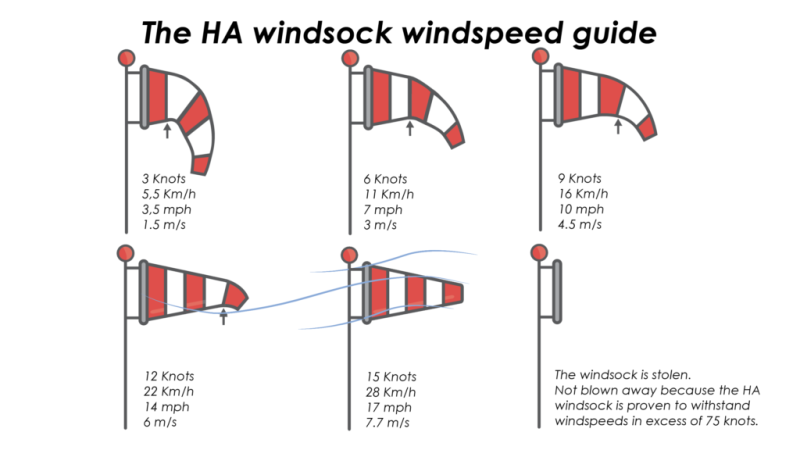 The HA windsock windspeed guide

3 Knots
5,5 Km/h
3,5 mph
1.5 m/s

6 Knots
11 Km/h
7 mph
3 m/s

9 Knots
16 Km/h
10 mph
4.5 m/s

12 Knots
22 Km/h
14 mph
6 m/s

15 Knots
28 Km/h
17 mph
7.7 m/s

The windsock is stolen.
Not blown away because the HA windsock is proven to withstand windspeeds in excess of 75 knots.