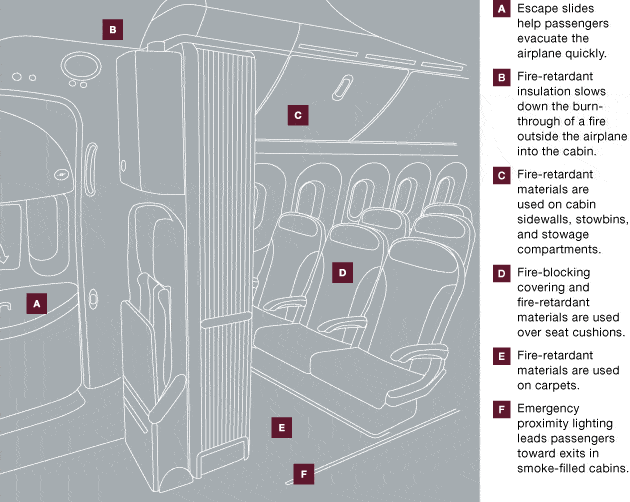 B

C

D

A

E

F

A Escape slides help passengers evacuate the airplane quickly.

B Fire-retardant insulation slows down the burn-through of a fire outside the airplane into the cabin.

C Fire-retardant materials are used on cabin sidewalls, stowbins, and stowage compartments.

D Fire-blocking covering and fire-retardant materials are used over seat cushions.

E Fire-retardant materials are used on carpets.

F Emergency proximity lighting leads passengers toward exits in smoke-filled cabins.